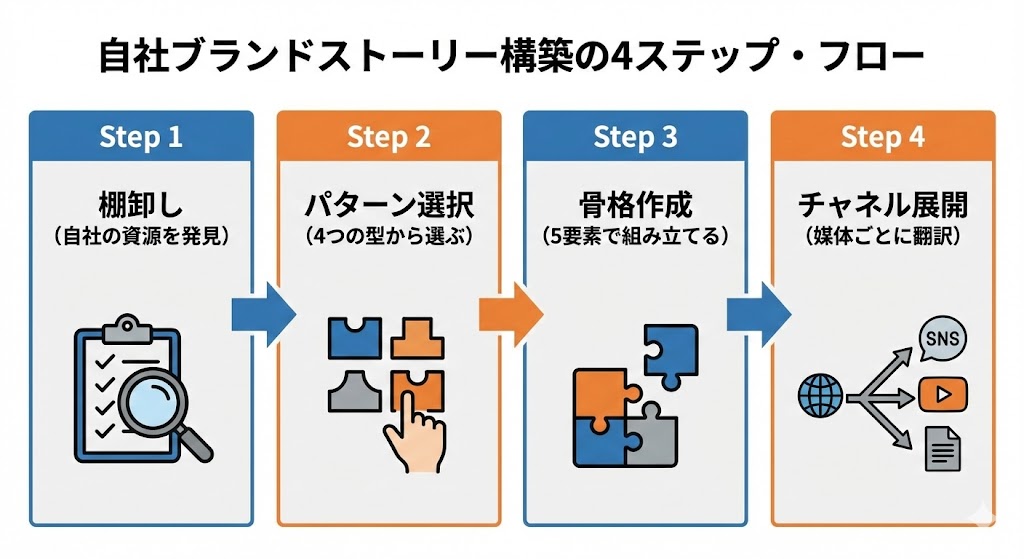 自社ブランドストーリー構築の4ステップ・フロー

Step 1
棚卸し
（自社の資源を発見）

Step 2
パターン選択
（4つの型から選ぶ）

Step 3
骨格作成
（5要素で組み立てる）

Step 4
チャネル展開
（媒体ごとに翻訳）

SNS